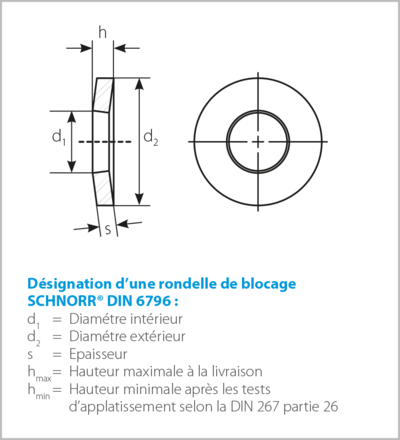 h

$d_1$

$d_2$

s

Désignation d'une rondelle de blocage SCHNORR® DIN 6796 :

$d_1$ = Diamétre intérieur
$d_2$ = Diamétre extérieur
s = Epaisseur
$h_{max}$ = Hauteur maximale à la livraison
$h_{min}$ = Hauteur minimale après les tests d'applatissement selon la DIN 267 partie 26