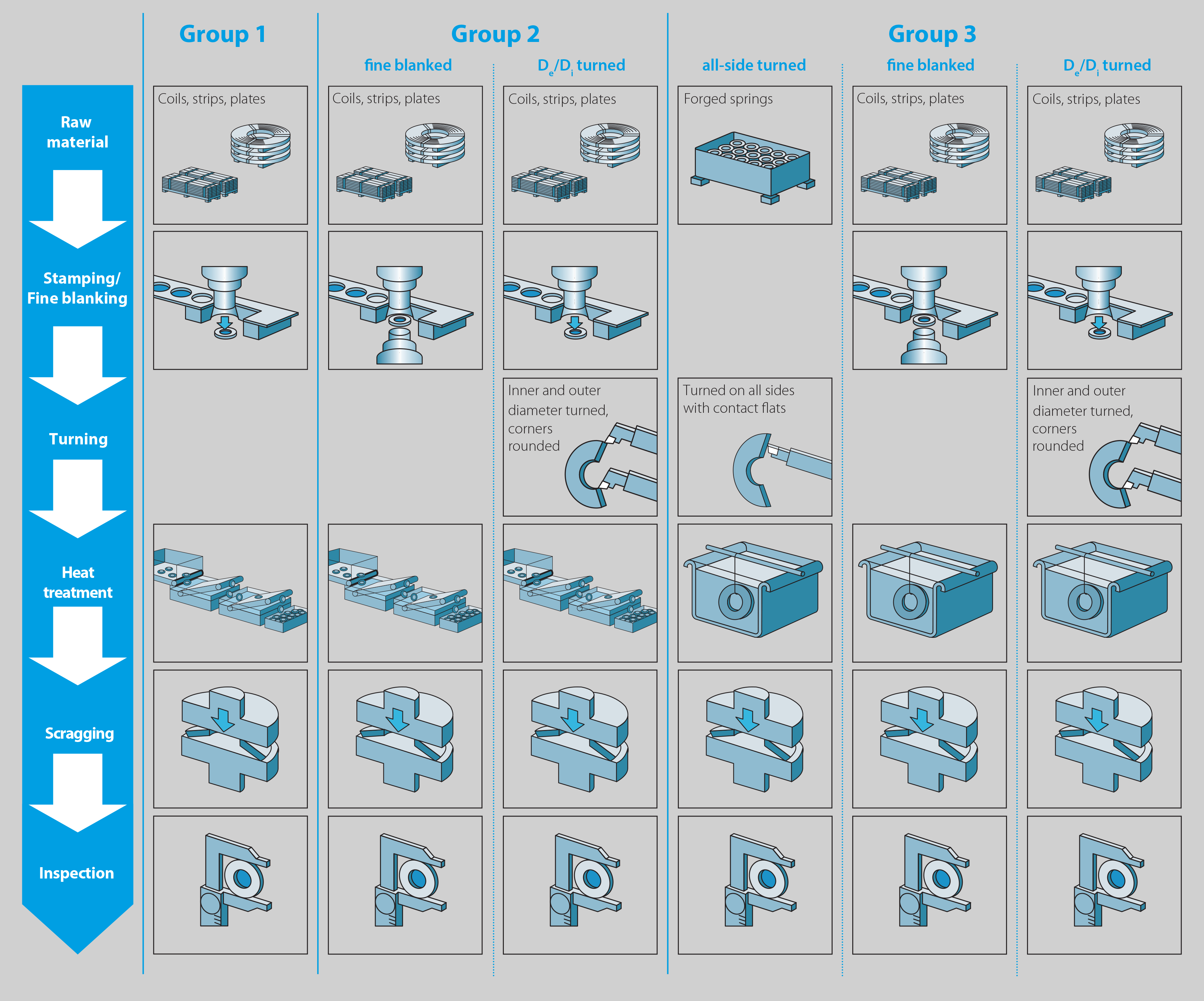 Group 1

Group 2

fine blanked

$D_e/D_i$ turned

Group 3

all-side turned

fine blanked

$D_e/D_i$ turned

Raw material

Stamping/ Fine blanking

Turning

Heat treatment

Scragging

Inspection

Coils, strips, plates

Coils, strips, plates

Coils, strips, plates

Forged springs

Coils, strips, plates

Coils, strips, plates

Inner and outer diameter turned, corners rounded

Turned on all sides with contact flats

Inner and outer diameter turned, corners rounded